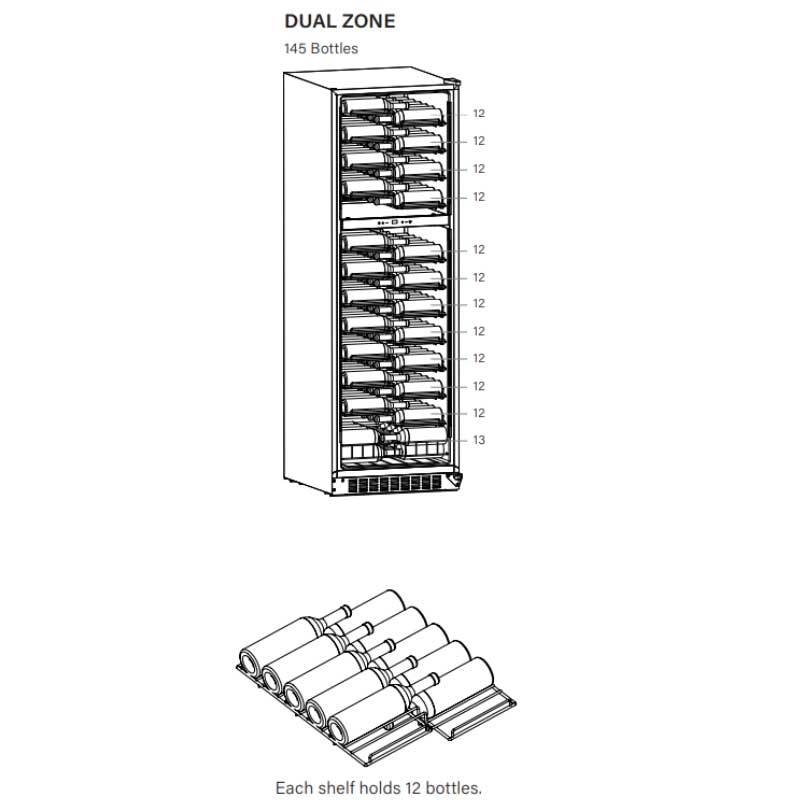 DUAL ZONE
145 Bottles

12
12
12
12
12
12
12
12
12
12
12
13

Each shelf holds 12 bottles.