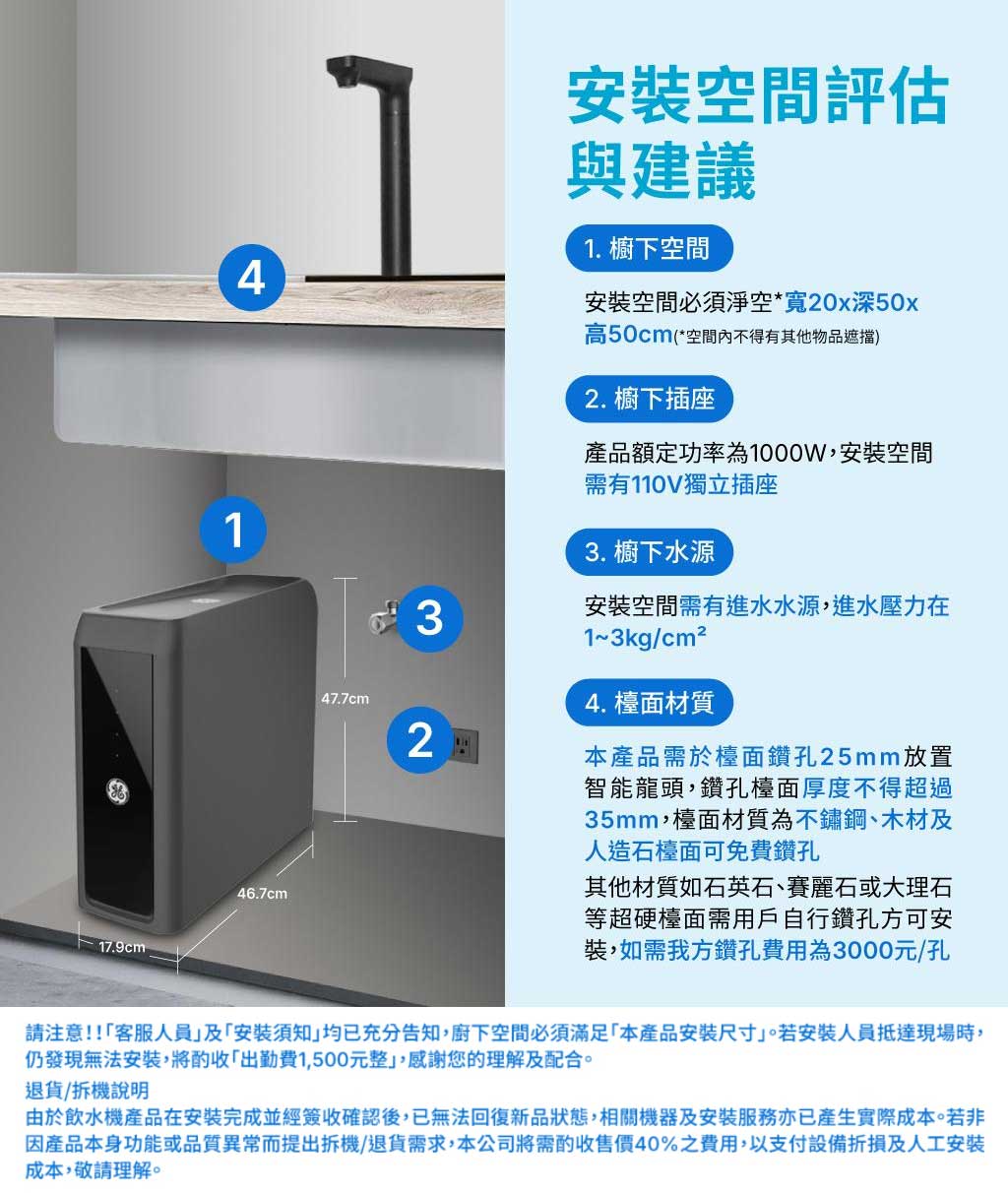 4

1

3

2

47.7cm

46.7cm

17.9cm

安裝空間評估與建議

1. 櫥下空間

安裝空間必須淨空*寬20x深50x高50cm(*空間內不得有其他物品遮擋)

2. 櫥下插座

產品額定功率為1000W，安裝空間需有110V獨立插座

3. 櫥下水源

安裝空間需有進水水源，進水壓力在1~3kg/cm²

4. 檯面材質

本產品需於檯面鑽孔25mm放置智能龍頭，鑽孔檯面厚度不得超過35mm，檯面材質為不鏽鋼、木材及人造石檯面可免費鑽孔

其他材質如石英石、賽麗石或大理石等超硬檯面需用戶自行鑽孔方可安裝，如需我方鑽孔費用為3000元/孔

請注意!!「客服人員」及「安裝須知」均已充分告知，廚下空間必須滿足「本產品安裝尺寸」。若安裝人員抵達現場時，仍發現無法安裝，將酌收「出勤費1,500元整」，感謝您的理解及配合。

退貨/拆機說明

由於飲水機產品在安裝完成並經簽收確認後，已無法回復新品狀態，相關機器及安裝服務亦已產生實際成本。若非因產品本身功能或品質異常而提出拆機/退貨需求，本公司將需酌收售價40%之費用，以支付設備折損及人工安裝成本，敬請理解。